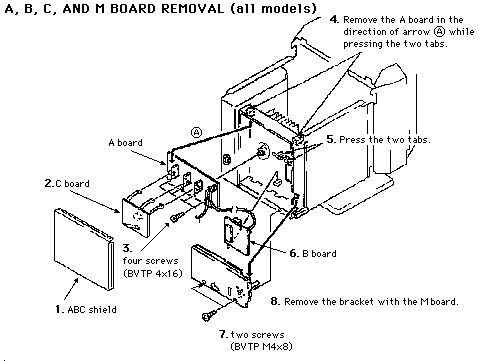 A, B, C, AND M BOARD REMOVAL (all models)

4. Remove the A board in the direction of arrow Ⓐ while pressing the two tabs.

Ⓐ

A board

5. Press the two tabs.

2. C board

3. four screws (BVTP 4x16)

6. B board

1. ABC shield

8. Remove the bracket with the M board.

7. two screws (BVTP M4x8)